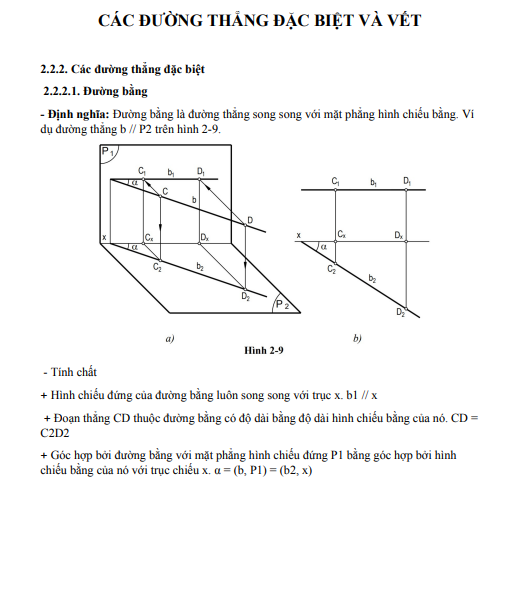 CÁC ĐƯỜNG THẲNG ĐẶC BIỆT VÀ VẾT

2.2.2. Các đường thẳng đặc biệt

2.2.2.1. Đường bằng

- Định nghĩa: Đường bằng là đường thẳng song song với mặt phẳng hình chiếu bằng. Ví dụ đường thẳng b // P2 trên hình 2-9.

$P_1$ $C_1$ $b_1$ $D_1$ $\alpha$ C b D x $C_x$ $D_x$ $\alpha$ $C_2$ $b_2$ $D_2$ $P_2$

$C_1$ $b_1$ $D_1$ x $C_x$ $D_x$ $\alpha$ $C_2$ $b_2$ $D_2$

a) b)

Hình 2-9

- Tính chất

+ Hình chiếu đứng của đường bằng luôn song song với trục x. b1 // x

+ Đoạn thẳng CD thuộc đường bằng có độ dài bằng độ dài hình chiếu bằng của nó. CD = C2D2

+ Góc hợp bởi đường bằng với mặt phẳng hình chiếu đứng P1 bằng góc hợp bởi hình chiếu bằng của nó với trục chiếu x. α = (b, P1) = (b2, x)