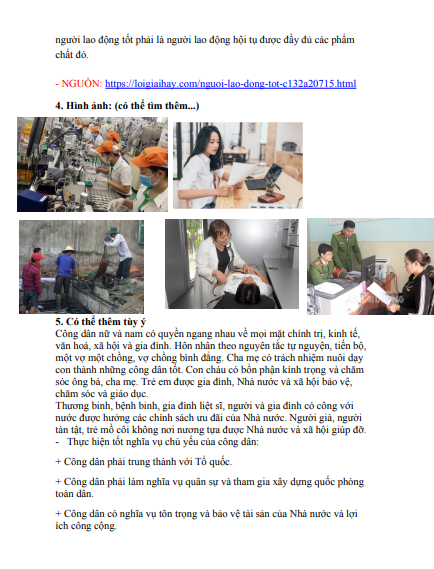 người lao động tốt phải là người lao động hội tụ được đầy đủ các phẩm chất đó.

- NGUỒN: https://loigiaihay.com/nguoi-lao-dong-tot-c132a20715.html

4. Hình ảnh: (có thể tìm thêm...)

5. Có thể thêm tùy ý
Công dân nữ và nam có quyền ngang nhau về mọi mặt chính trị, kinh tế, văn hoá, xã hội và gia đình. Hôn nhân theo nguyên tắc tự nguyện, tiến bộ, một vợ một chồng, vợ chồng bình đẳng. Cha mẹ có trách nhiệm nuôi dạy con thành những công dân tốt. Con cháu có bổn phận kính trọng và chăm sóc ông bà, cha mẹ. Trẻ em được gia đình, Nhà nước và xã hội bảo vệ, chăm sóc và giáo dục.
Thương binh, bệnh binh, gia đình liệt sĩ, người và gia đình có công với nước được hưởng các chính sách ưu đãi của Nhà nước. Người già, người tàn tật, trẻ mồ côi không nơi nương tựa được Nhà nước và xã hội giúp đỡ.
- Thực hiện tốt nghĩa vụ chủ yếu của công dân:

+ Công dân phải trung thành với Tổ quốc.

+ Công dân phải làm nghĩa vụ quân sự và tham gia xây dựng quốc phòng toàn dân.

+ Công dân có nghĩa vụ tôn trọng và bảo vệ tài sản của Nhà nước và lợi ích công cộng.